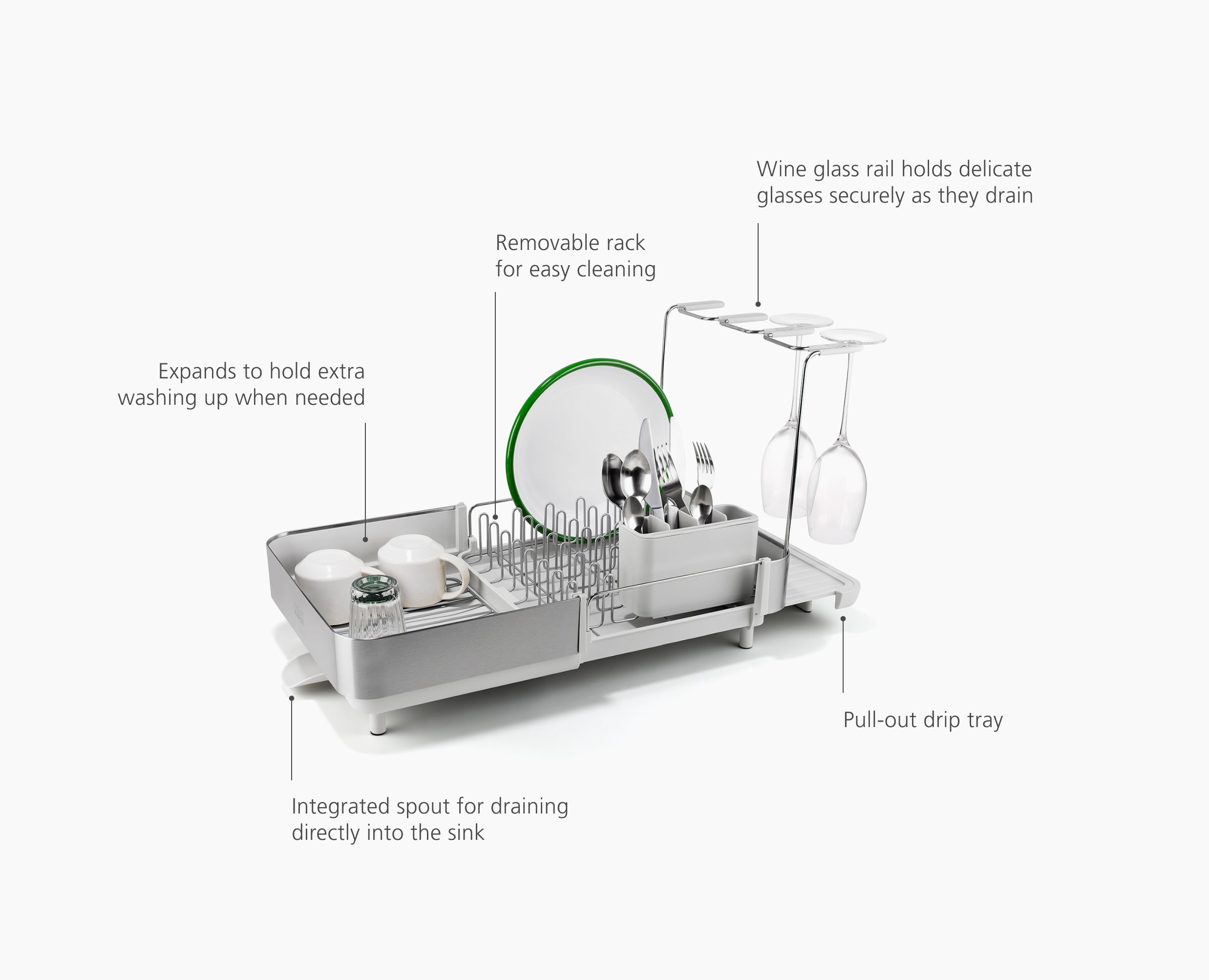 Wine glass rail holds delicate glasses securely as they drain

Removable rack for easy cleaning

Expands to hold extra washing up when needed

Pull-out drip tray

Integrated spout for draining directly into the sink